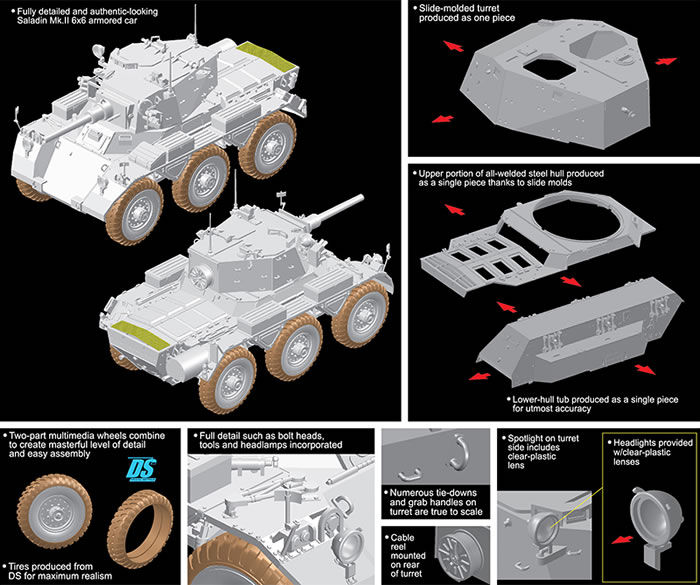 • Fully detailed and authentic-looking Saladin Mk.II 6x6 armored car

• Slide-molded turret produced as one piece

• Upper portion of all-welded steel hull produced as a single piece thanks to slide molds

• Lower-hull tub produced as a single piece for utmost accuracy

• Two-part multimedia wheels combine to create masterful level of detail and easy assembly

DS

• Tires produced from DS for maximum realism

• Full detail such as bolt heads, tools and headlamps incorporated

• Numerous tie-downs and grab handles on turret are true to scale

• Cable reel mounted on rear of turret

• Spotlight on turret side includes clear-plastic lens

• Headlights provided w/clear-plastic lenses